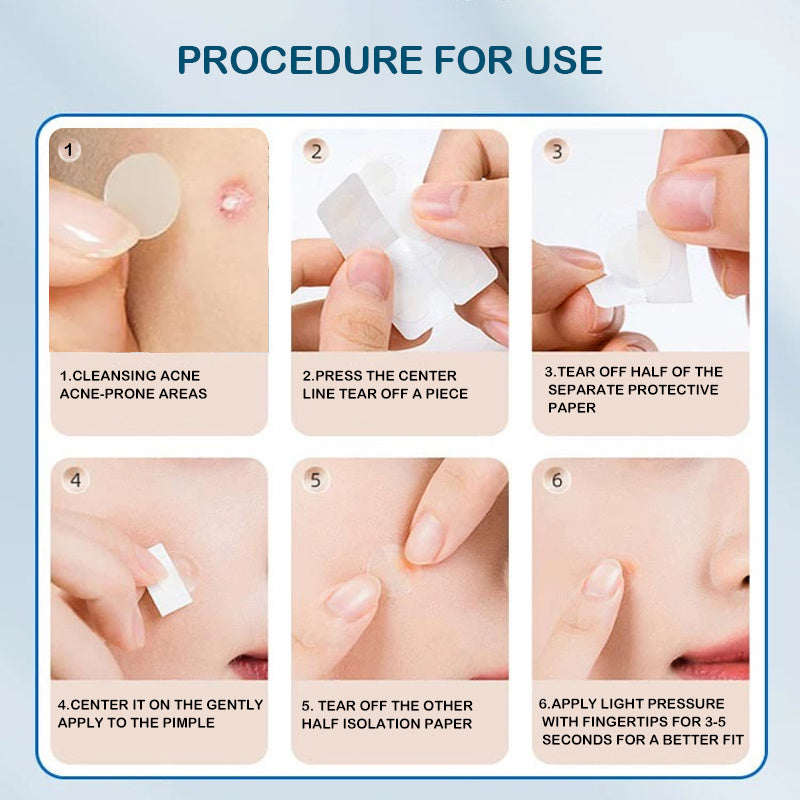 PROCEDURE FOR USE

1

1.CLEANSING ACNE ACNE-PRONE AREAS

2

2.PRESS THE CENTER LINE TEAR OFF A PIECE

3

3.TEAR OFF HALF OF THE SEPARATE PROTECTIVE PAPER

4

4.CENTER IT ON THE GENTLY APPLY TO THE PIMPLE

5

5. TEAR OFF THE OTHER HALF ISOLATION PAPER

6

6.APPLY LIGHT PRESSURE WITH FINGERTIPS FOR 3-5 SECONDS FOR A BETTER FIT